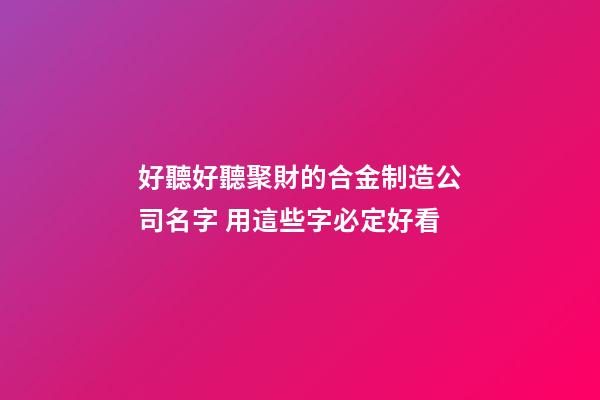 好聽好聽聚財的合金制造公司名字 用這些字必定好看